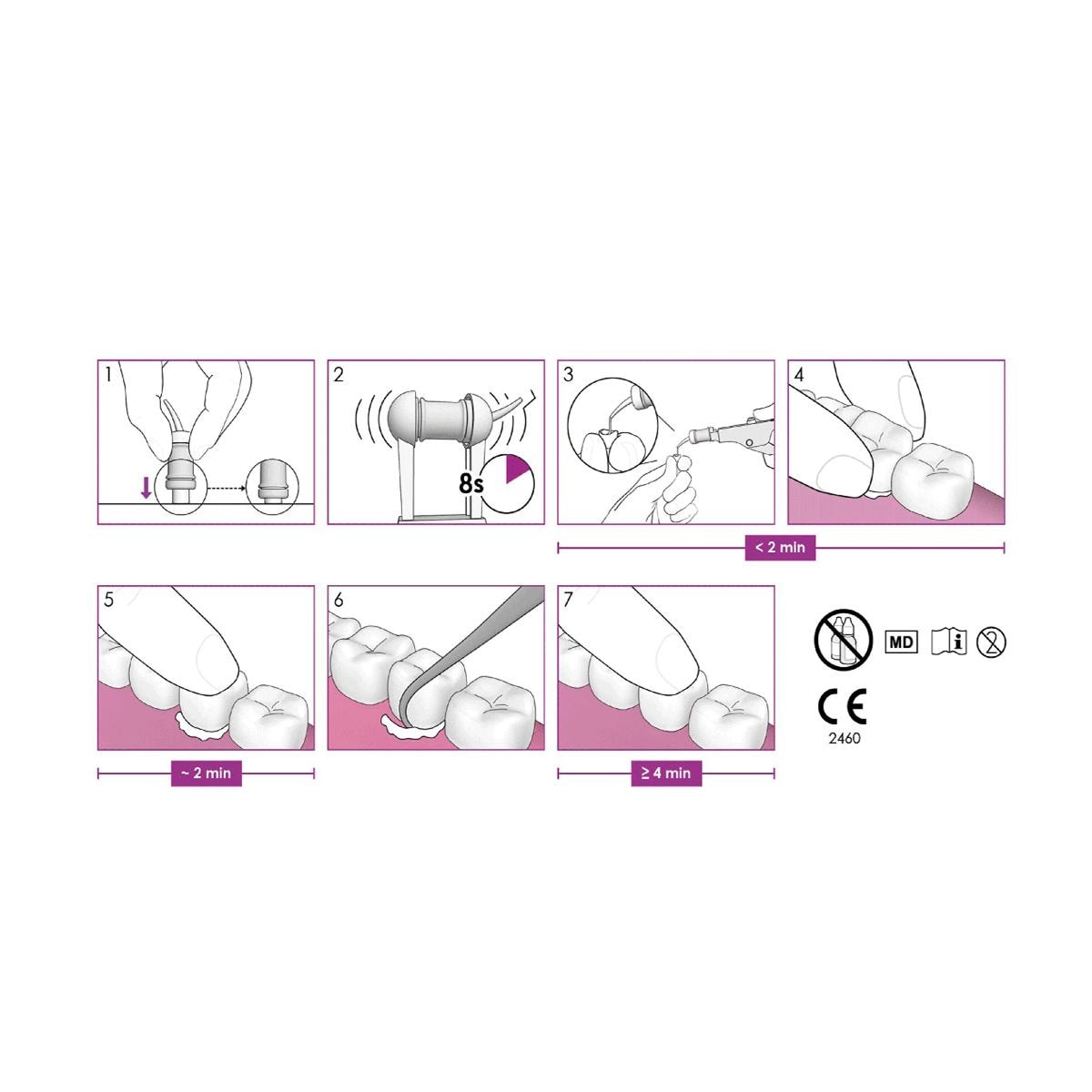 1

2

8s

3

4

< 2 min

5

~ 2 min

6

7

≥ 4 min

MD

CE
2460